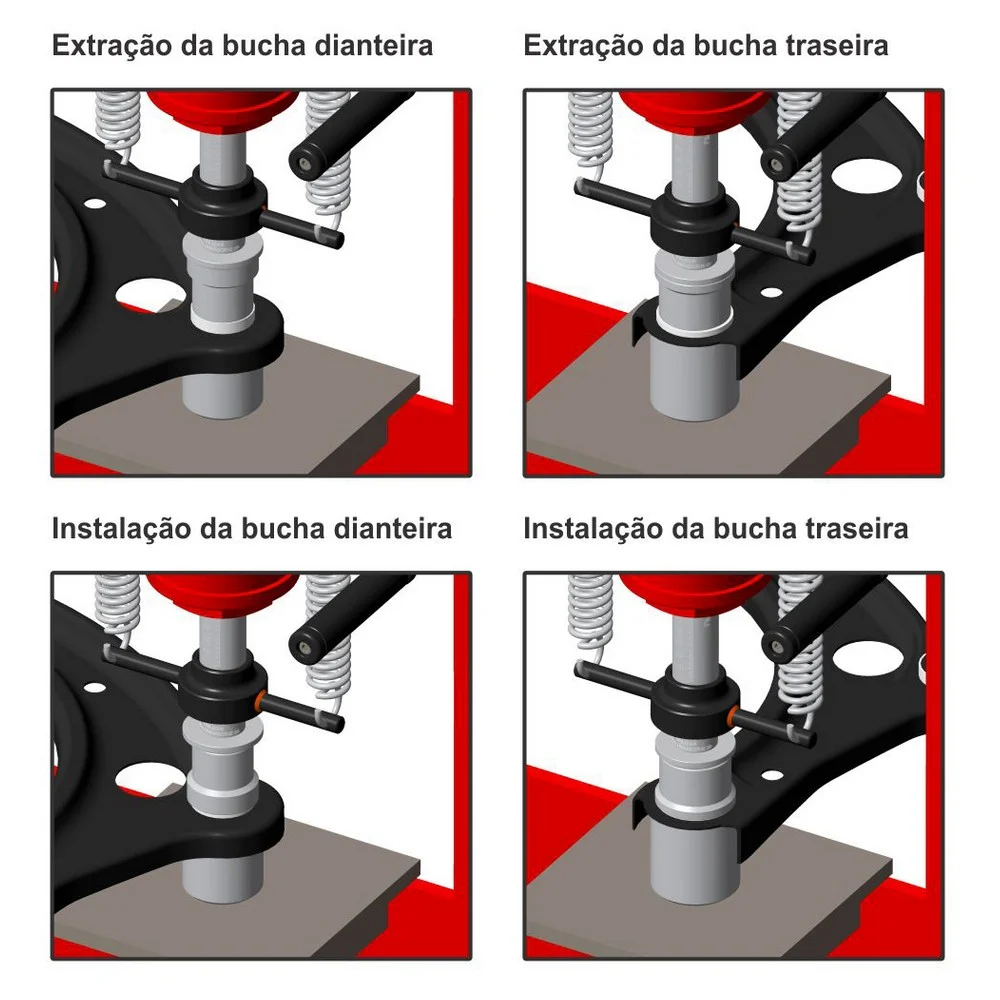 Extração da bucha dianteira

Extração da bucha traseira

Instalação da bucha dianteira

Instalação da bucha traseira