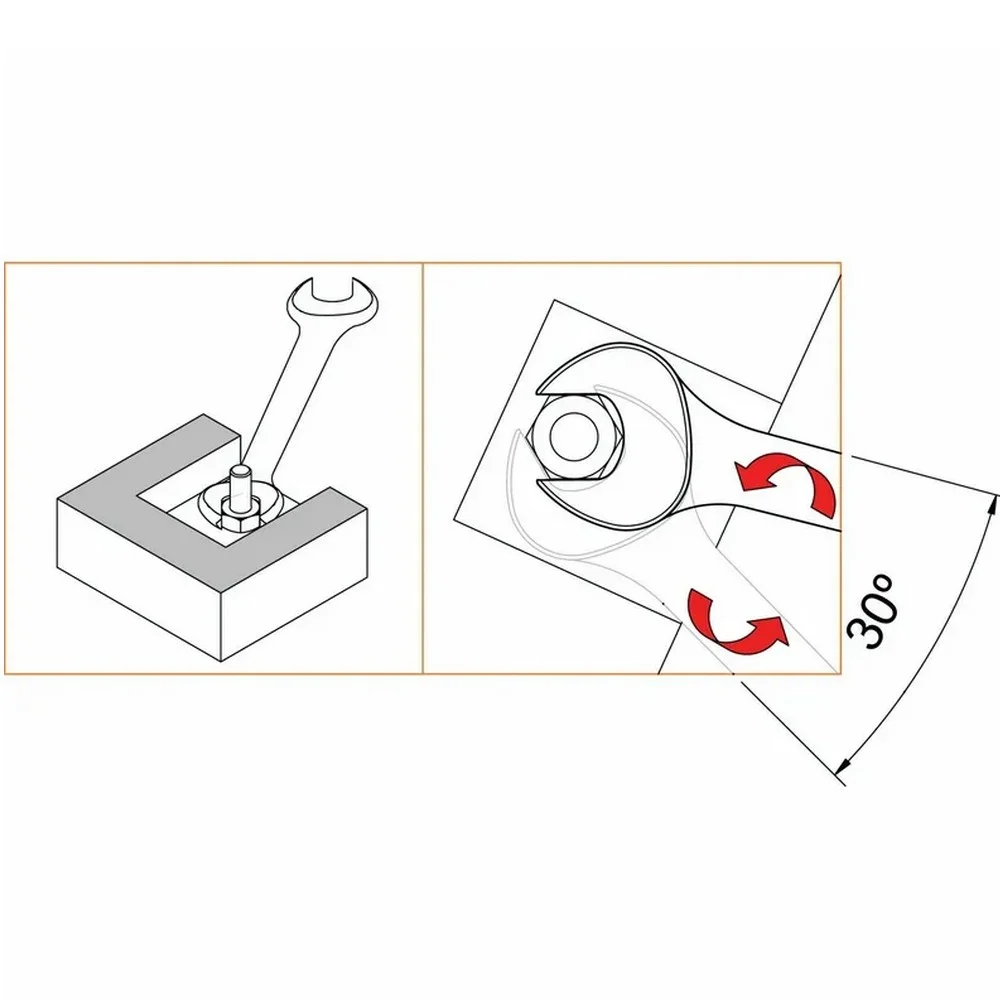 30°