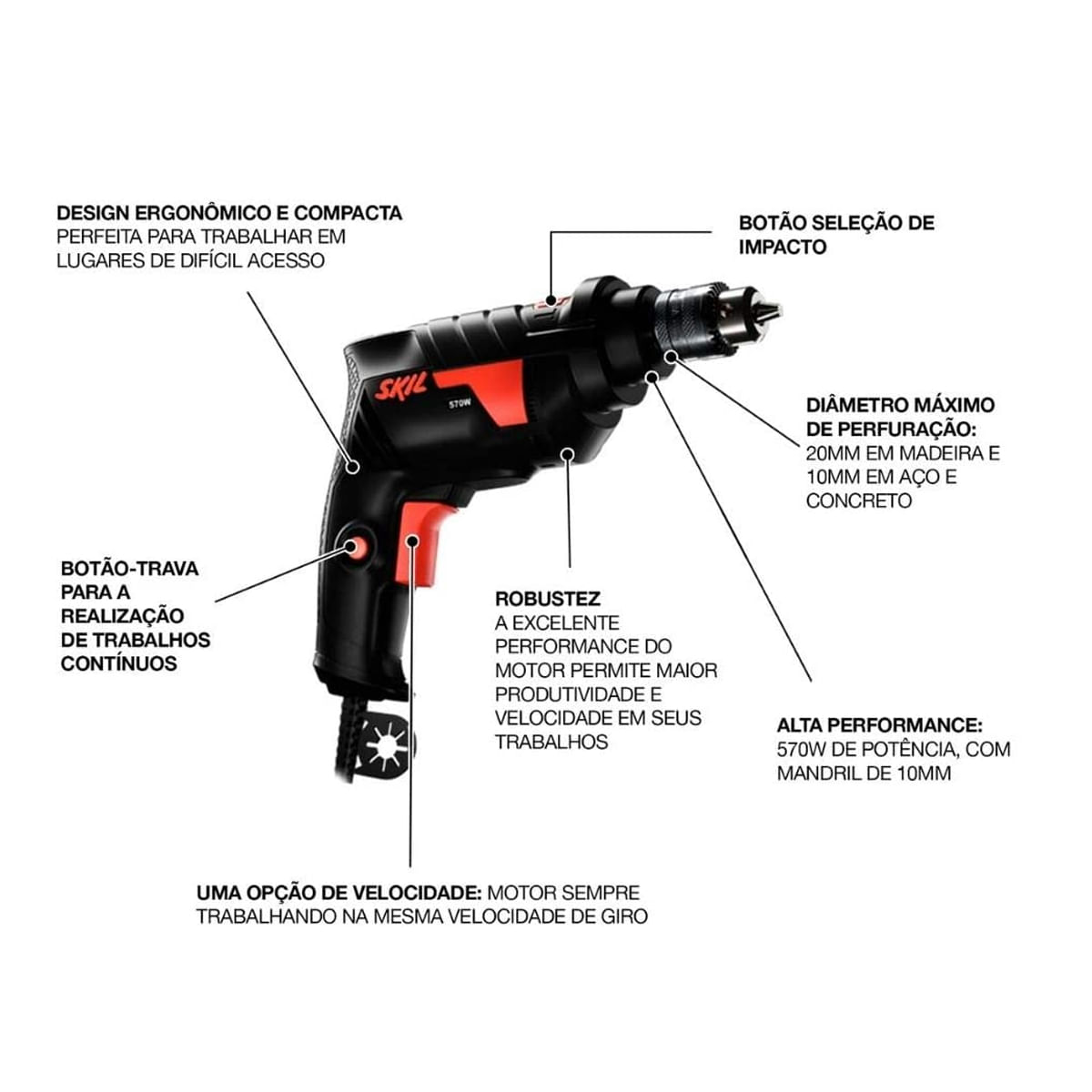 DESIGN ERGONÔMICO E COMPACTA
PERFEITA PARA TRABALHAR EM LUGARES DE DIFÍCIL ACESSO

BOTÃO SELEÇÃO DE IMPACTO

SKIL
570W

DIÂMETRO MÁXIMO DE PERFURAÇÃO:
20MM EM MADEIRA E 10MM EM AÇO E CONCRETO

BOTÃO-TRAVA PARA A REALIZAÇÃO DE TRABALHOS CONTÍNUOS

ROBUSTEZ
A EXCELENTE PERFORMANCE DO MOTOR PERMITE MAIOR PRODUTIVIDADE E VELOCIDADE EM SEUS TRABALHOS

ALTA PERFORMANCE:
570W DE POTÊNCIA, COM MANDRIL DE 10MM

UMA OPÇÃO DE VELOCIDADE: MOTOR SEMPRE TRABALHANDO NA MESMA VELOCIDADE DE GIRO