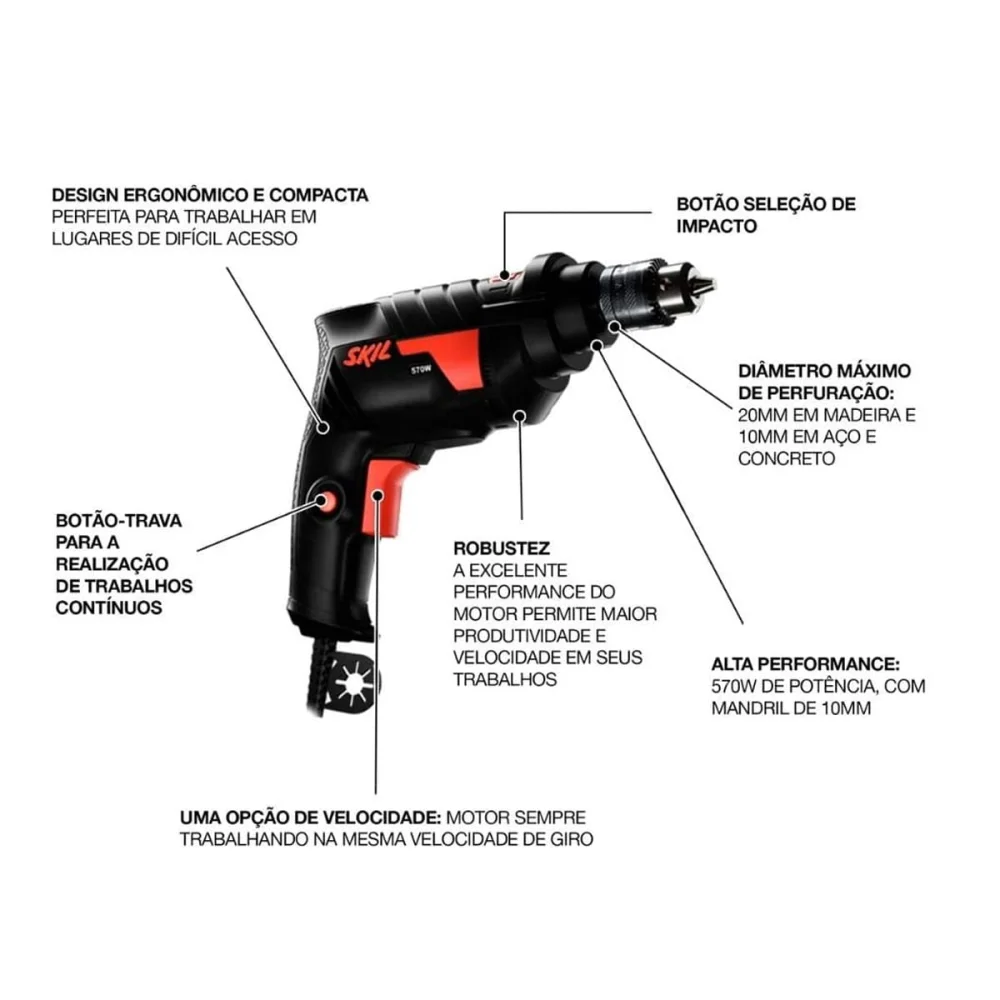 DESIGN ERGONÔMICO E COMPACTA
PERFEITA PARA TRABALHAR EM LUGARES DE DIFÍCIL ACESSO

BOTÃO SELEÇÃO DE IMPACTO

SKIL

570W

DIÂMETRO MÁXIMO DE PERFURAÇÃO:
20MM EM MADEIRA E 10MM EM AÇO E CONCRETO

BOTÃO-TRAVA PARA A REALIZAÇÃO DE TRABALHOS CONTÍNUOS

ROBUSTEZ
A EXCELENTE PERFORMANCE DO MOTOR PERMITE MAIOR PRODUTIVIDADE E VELOCIDADE EM SEUS TRABALHOS

ALTA PERFORMANCE:
570W DE POTÊNCIA, COM MANDRIL DE 10MM

UMA OPÇÃO DE VELOCIDADE: MOTOR SEMPRE TRABALHANDO NA MESMA VELOCIDADE DE GIRO