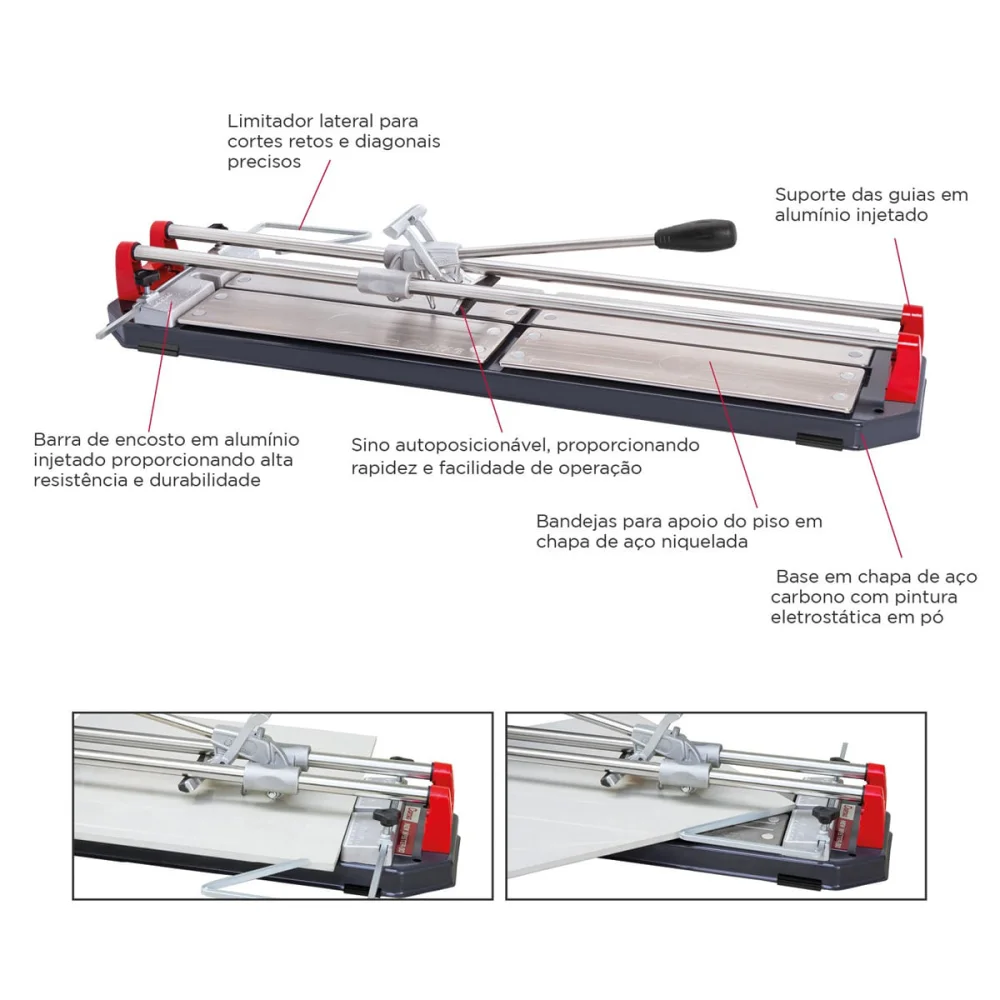 Limitador lateral para cortes retos e diagonais precisos

Suporte das guias em alumínio injetado

Barra de encosto em alumínio injetado proporcionando alta resistência e durabilidade

Sino autoposicionável, proporcionando rapidez e facilidade de operação

Bandejas para apoio do piso em chapa de aço niquelada

Base em chapa de aço carbono com pintura eletrostática em pó