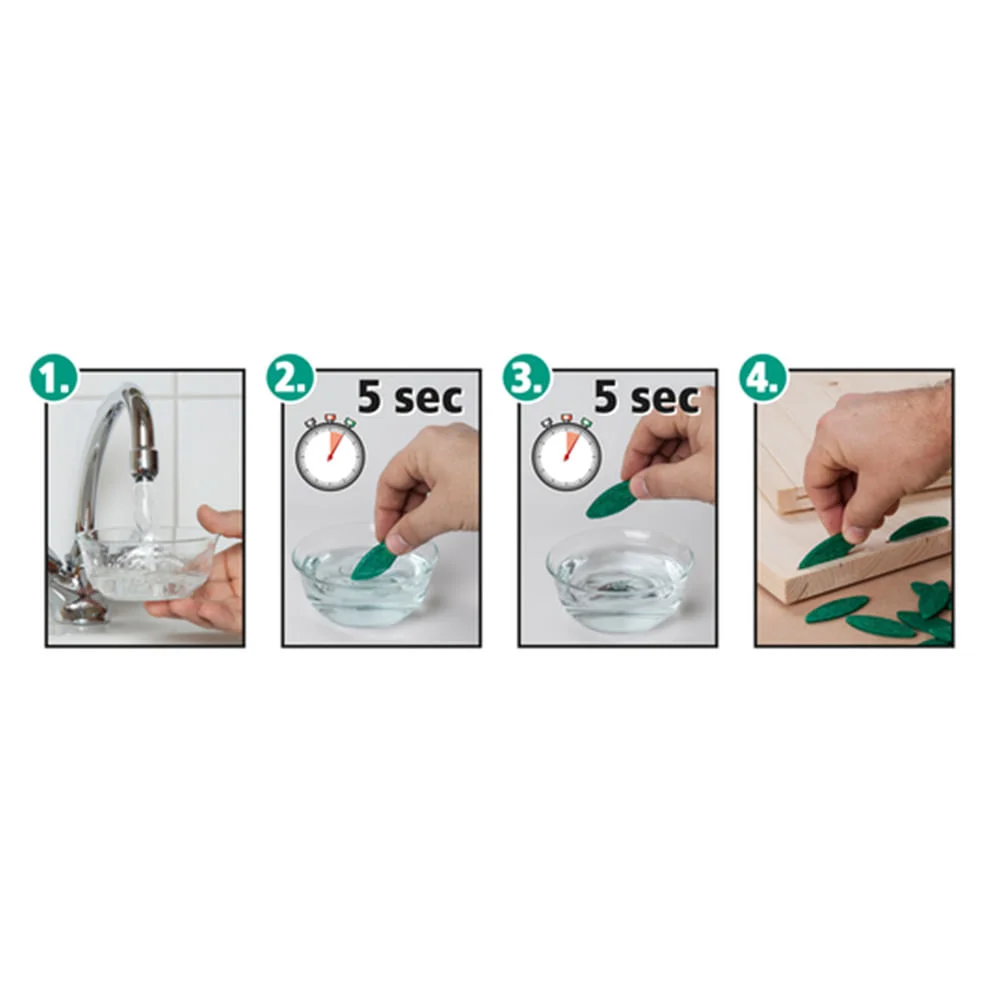 1.

2. 5 sec

3. 5 sec

4.