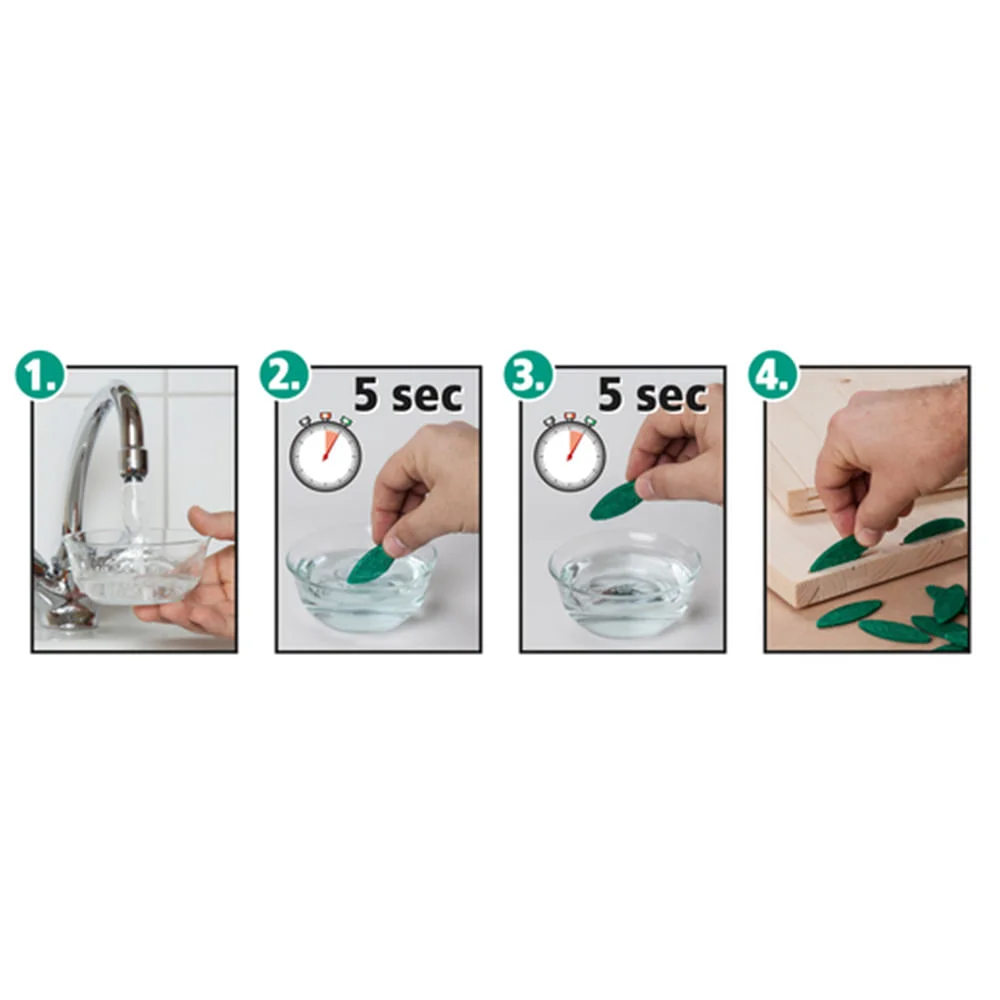 1.

2.

5 sec

3.

5 sec

4.