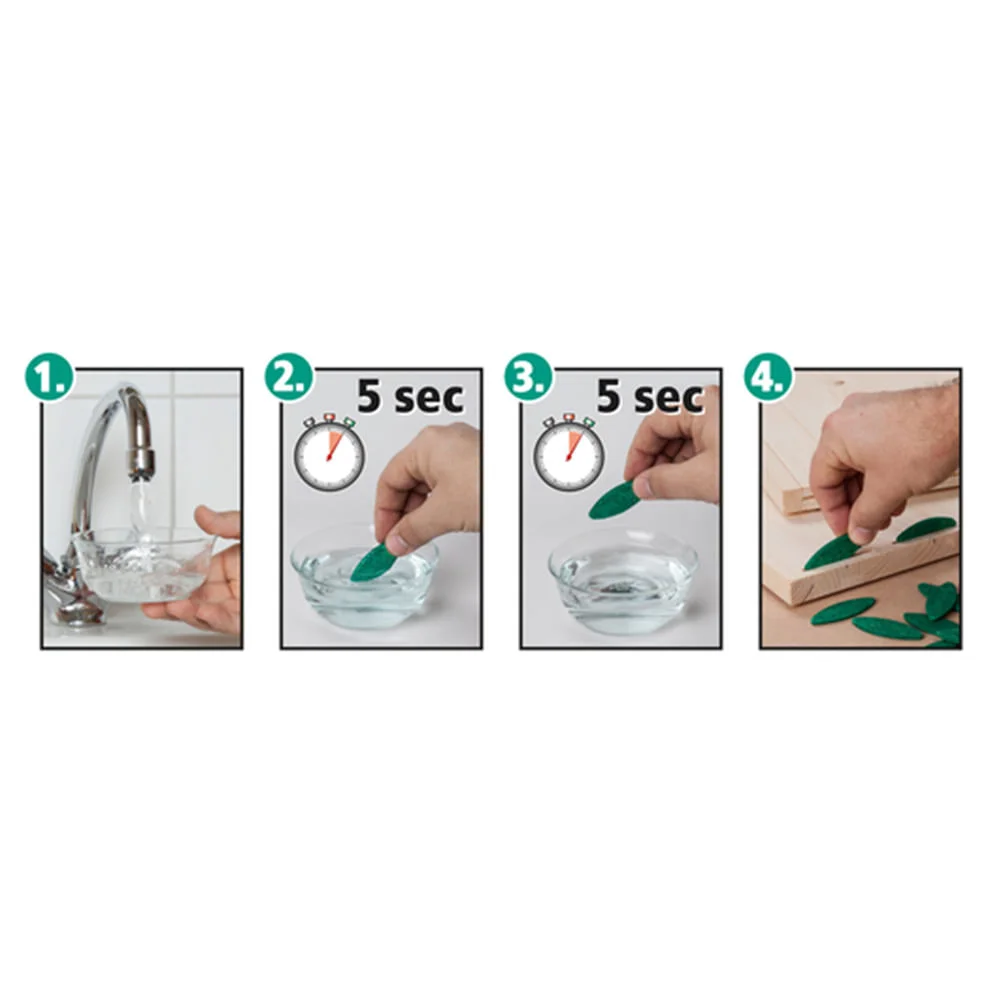 1.

2.
5 sec

3.
5 sec

4.