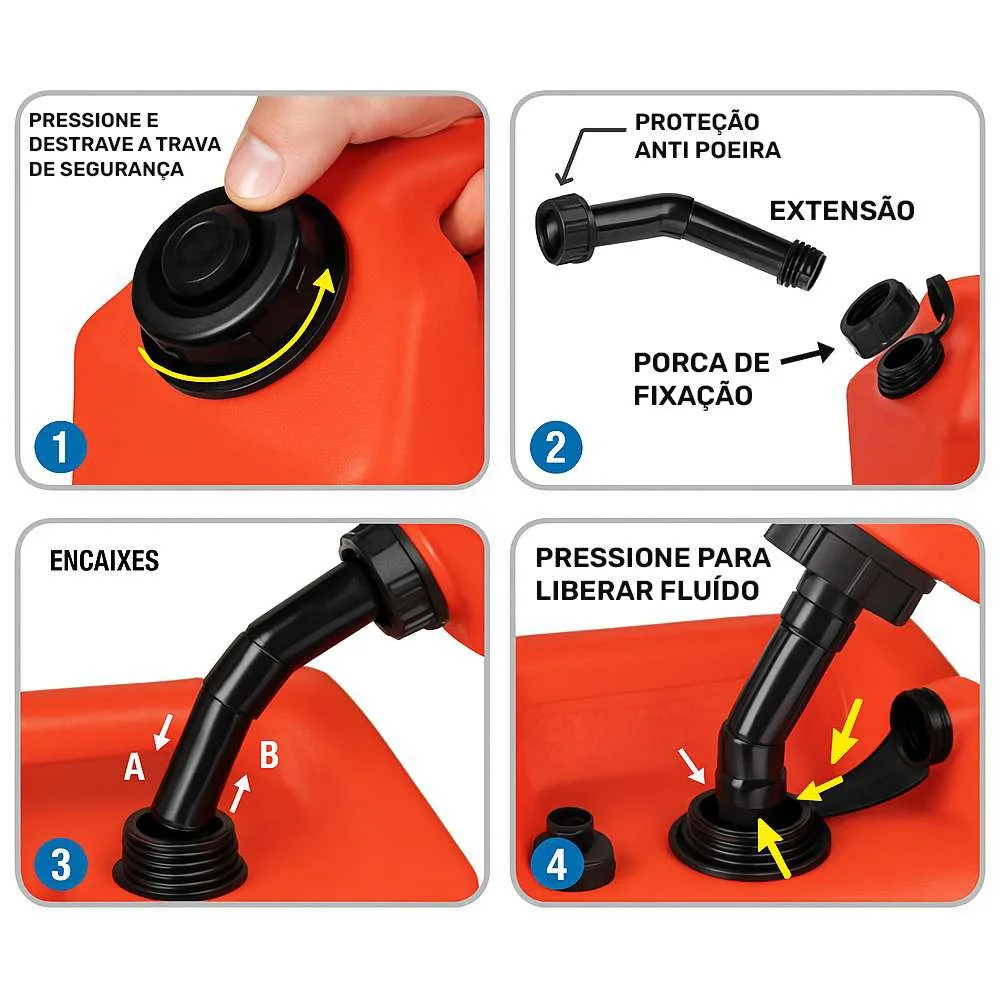 PRESSIONE E DESTRAVE A TRAVA DE SEGURANÇA

1

PROTEÇÃO ANTI POEIRA

EXTENSÃO

PORCA DE FIXAÇÃO

2

ENCAIXES

A

B

3

PRESSIONE PARA LIBERAR FLUÍDO

4